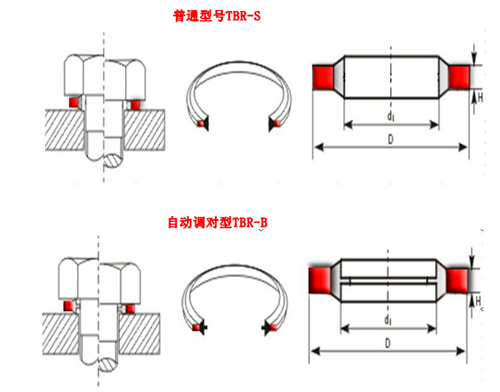 普通型号TBR-S

H

$d_1$

D

自动调对型TBR-B

H

$d_1$

D